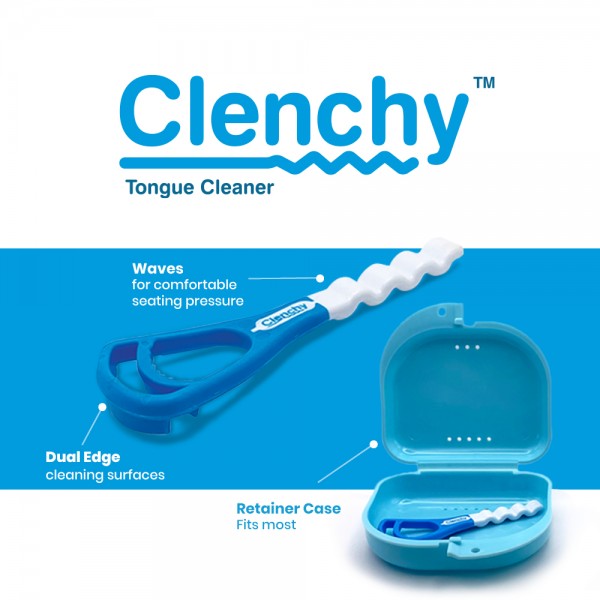 Clenchy™

Tongue Cleaner

Waves
for comfortable seating pressure

Clenchy

Dual Edge
cleaning surfaces

Retainer Case
Fits most

Clenchy